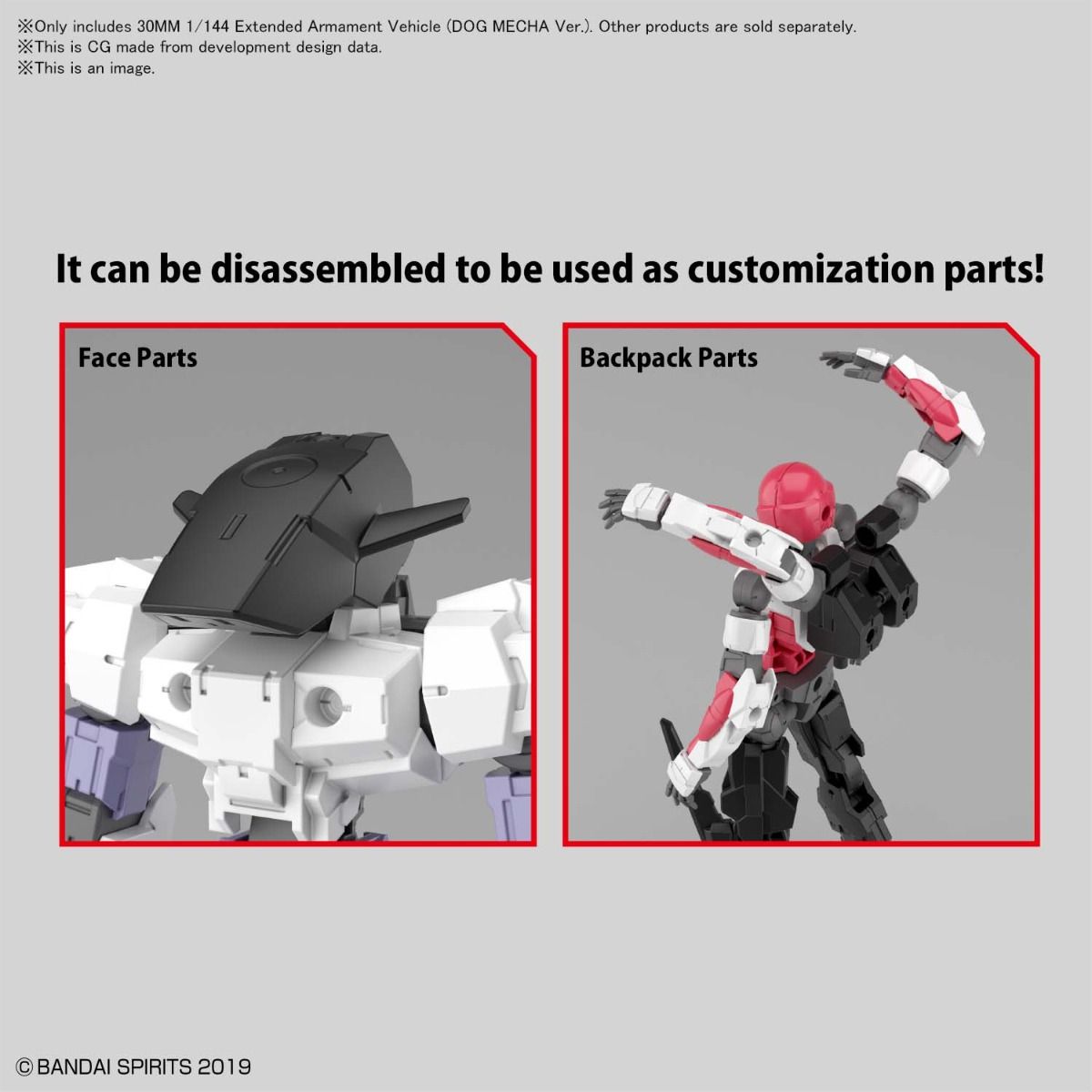 ※Only includes 30MM 1/144 Extended Armament Vehicle (DOG MECHA Ver.). Other products are sold separately.
※This is CG made from development design data.
※This is an image.

It can be disassembled to be used as customization parts!

Face Parts

Backpack Parts

© BANDAI SPIRITS 2019